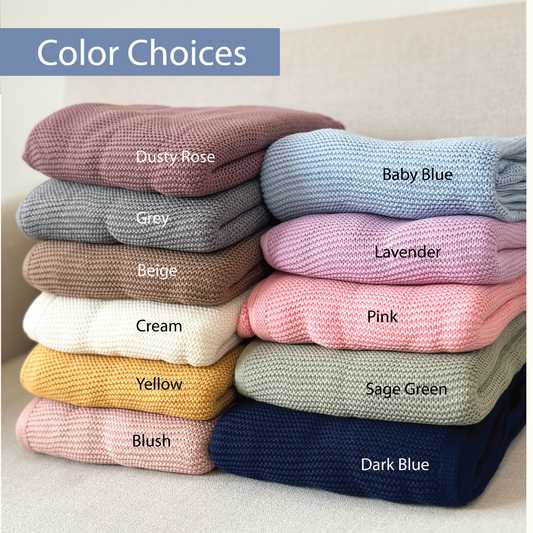 Color Choices

Dusty Rose

Grey

Beige

Cream

Yellow

Blush

Baby Blue

Lavender

Pink

Sage Green

Dark Blue