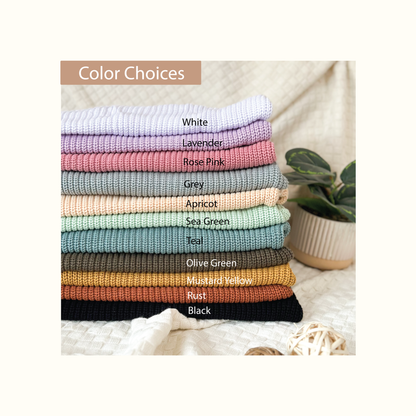 Color Choices

White
Lavender
Rose Pink
Grey
Apricot
Sea Green
Teal
Olive Green
Mustard Yellow
Rust
Black